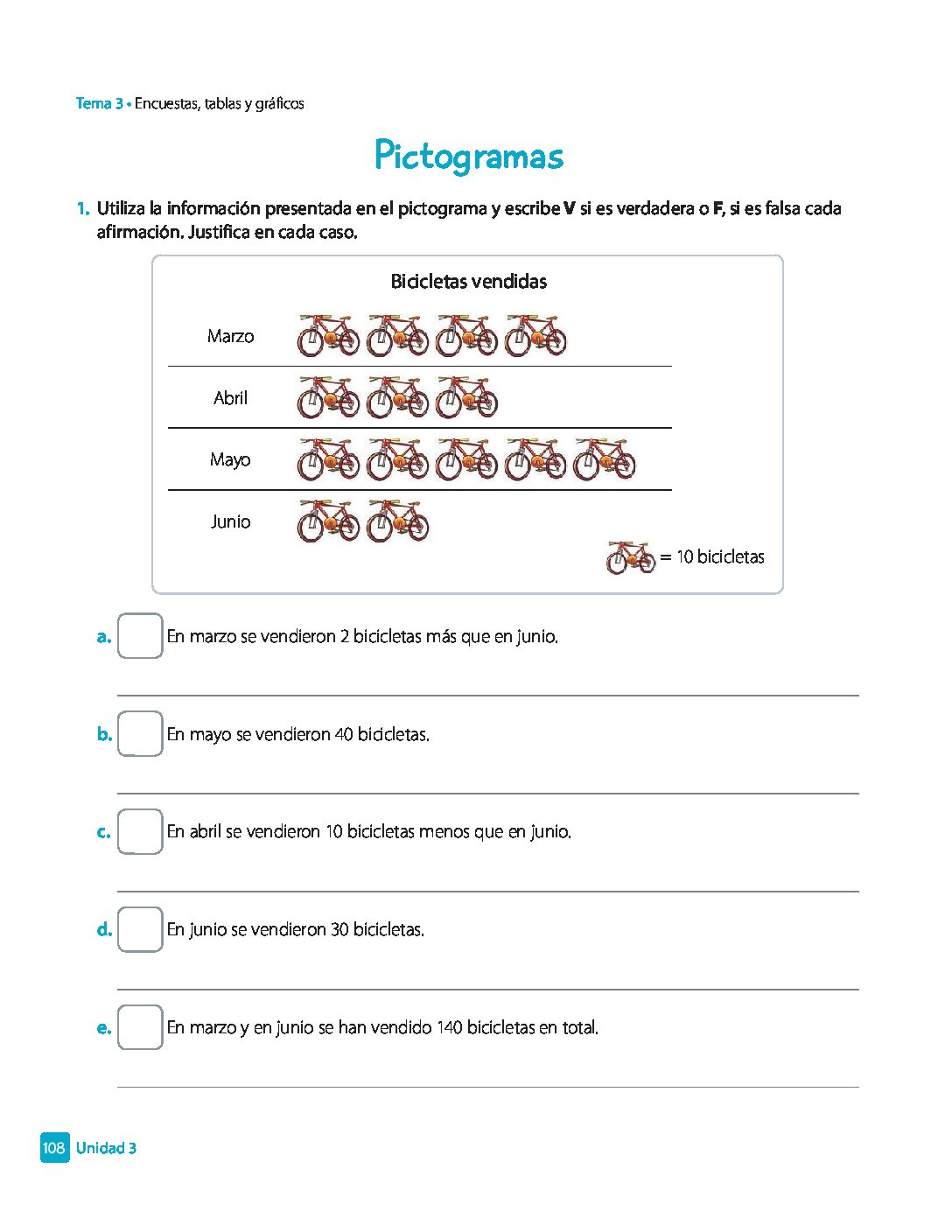 Tema 3 • Encuestas, tablas y gráficos

Pictogramas

1. Utiliza la información presentada en el pictograma y escribe V si es verdadera o F, si es falsa cada afirmación. Justifica en cada caso.

Bicicletas vendidas

Marzo

Abril

Mayo

Junio

= 10 bicicletas

a. En marzo se vendieron 2 bicicletas más que en junio.

b. En mayo se vendieron 40 bicicletas.

c. En abril se vendieron 10 bicicletas menos que en junio.

d. En junio se vendieron 30 bicicletas.

e. En marzo y en junio se han vendido 140 bicicletas en total.

108 Unidad 3